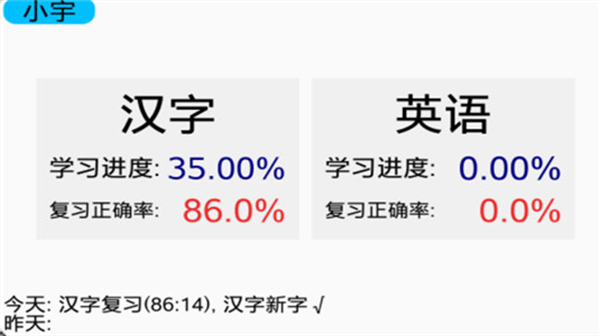 小宇

汉字
学习进度: 35.00%
复习正确率: 86.0%

英语
学习进度: 0.00%
复习正确率: 0.0%

今天: 汉字复习(86:14), 汉字新字 √
昨天: