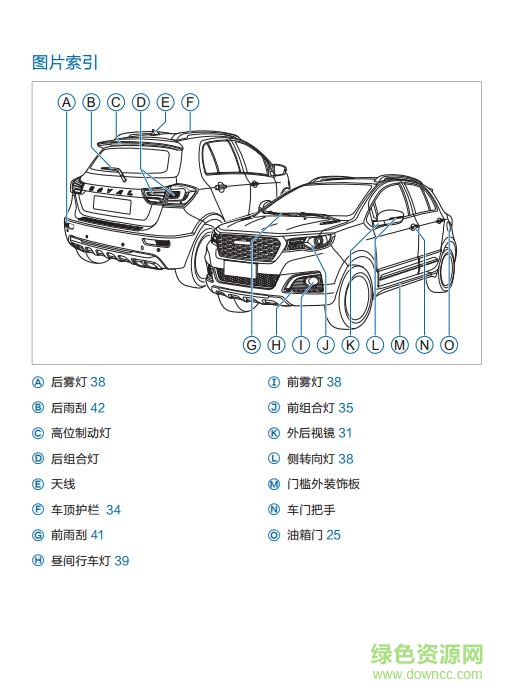 图片索引

A B C D E F

HAVAL

G H I J K L M N O

Ⓐ 后雾灯 38

Ⓑ 后雨刮 42

Ⓒ 高位制动灯

Ⓓ 后组合灯

Ⓔ 天线

Ⓕ 车顶护栏 34

Ⓖ 前雨刮 41

Ⓗ 昼间行车灯 39

Ⓘ 前雾灯 38

Ⓙ 前组合灯 35

Ⓚ 外后视镜 31

Ⓛ 侧转向灯 38

Ⓜ 门槛外装饰板

Ⓝ 车门把手

Ⓞ 油箱门 25

绿色资源网
www.downcc.com