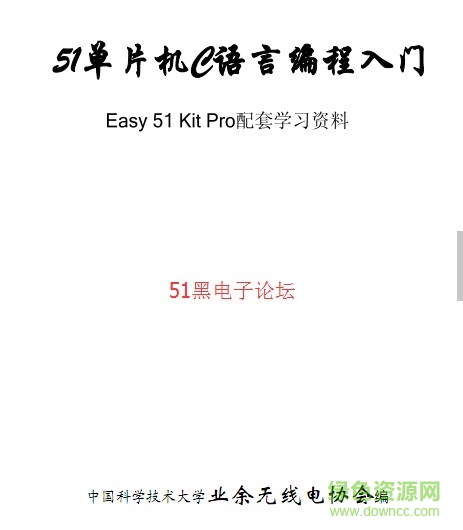 51单片机C语言编程入门

Easy 51 Kit Pro配套学习资料

51黑电子论坛

中国科学技术大学业余无线电协会编

绿色资源网
www.downcc.com