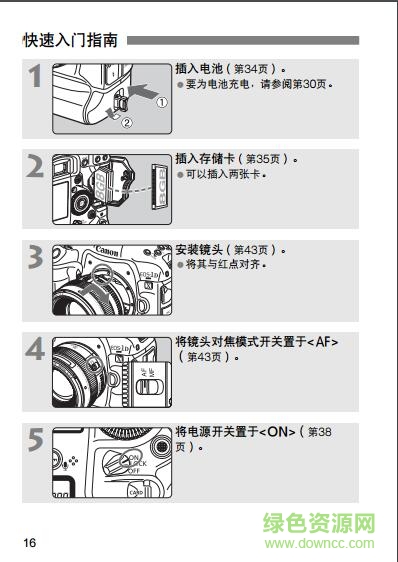 快速入门指南

1
①
②
插入电池（第34页）。
● 要为电池充电，请参阅第30页。

2
8GB
8GB
插入存储卡（第35页）。
● 可以插入两张卡。

3
Canon
EOS-1D
X
安装镜头（第43页）。
● 将其与红点对齐。

4
EOS-1D
AF
MF
将镜头对焦模式开关置于<AF>（第43页）。

5
ON
LOCK
OFF
CARD
将电源开关置于<ON>（第38页）。

16

绿色资源网
www.downcc.com